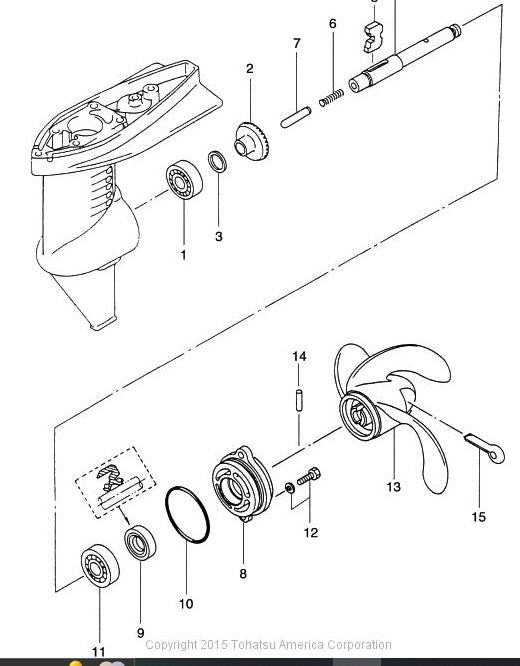 7
6
2
3
1
14
13
15
12
8
10
9
11
Copyright 2015 Tohatsu America Corporation