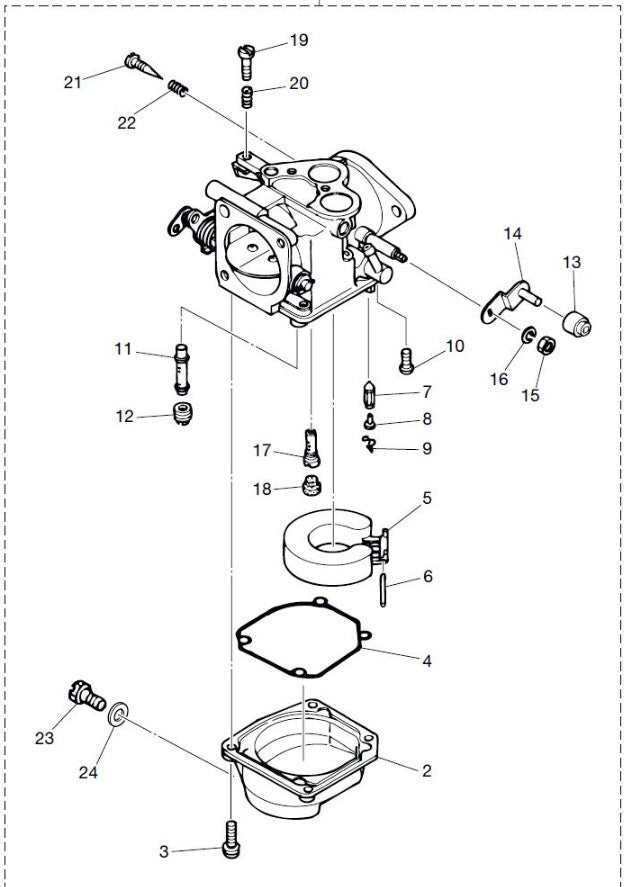 19
21
20
22
14
13
11
10
16
15
7
12
8
9
17
18
5
6
4
23
24
2
3